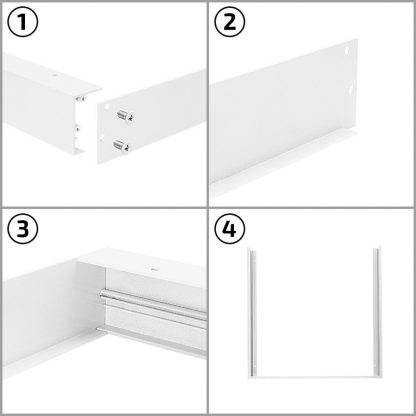 1

2

3

4