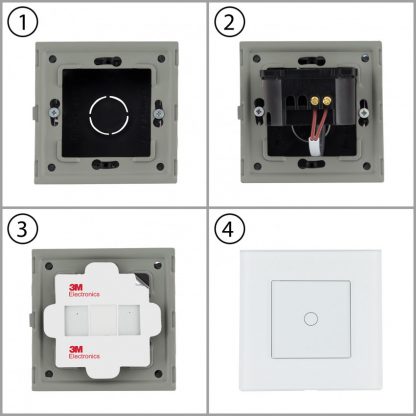 1

2

3

3M
Electronics

3M
Electronics

4